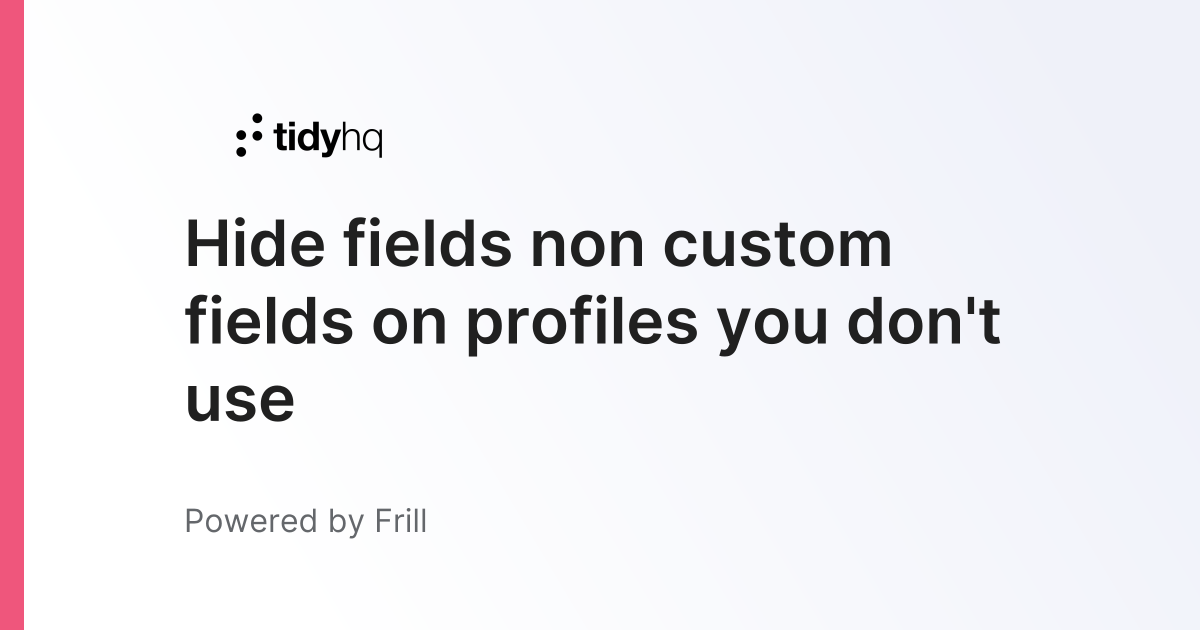 tidyhq

Hide fields non custom fields on profiles you don't use

Powered by Frill