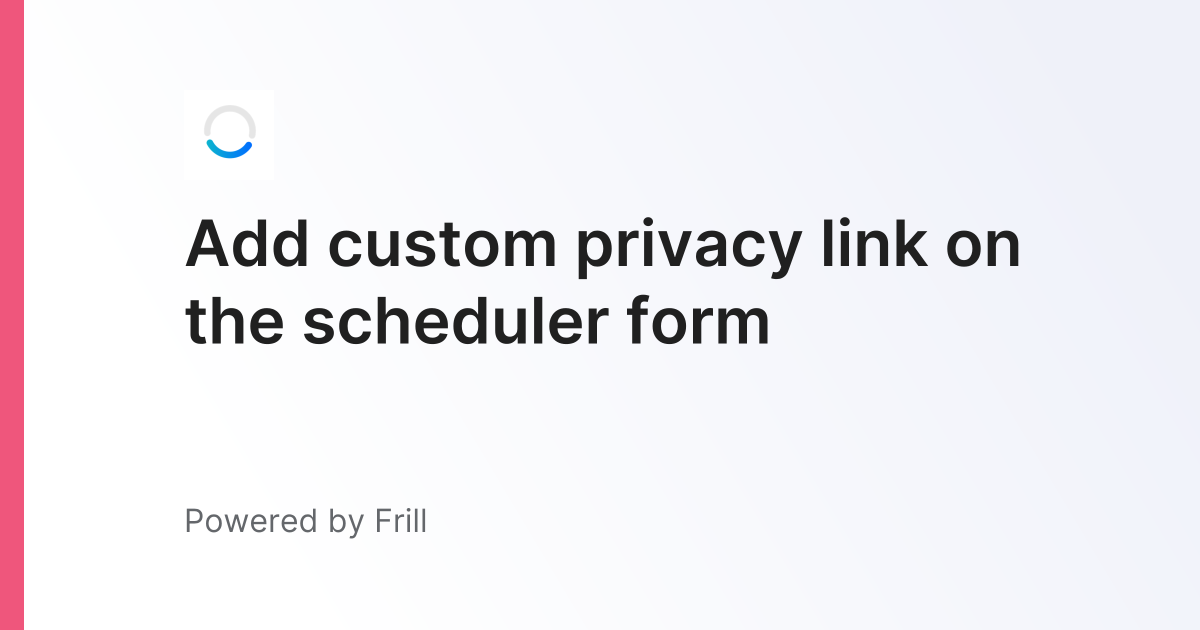 Add custom privacy link on the scheduler form

Powered by Frill